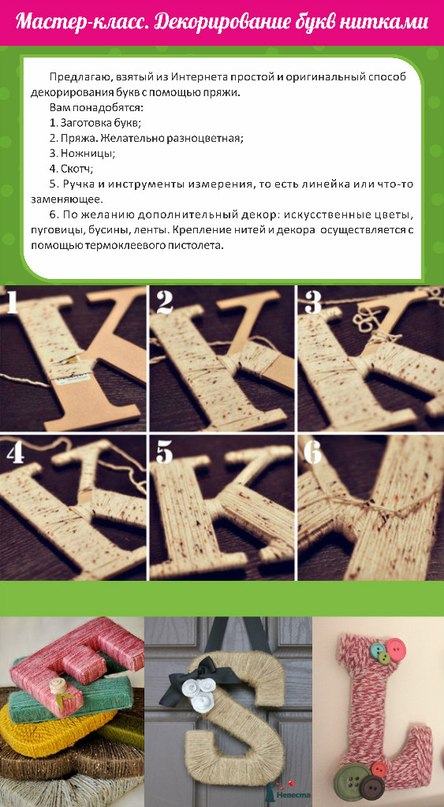 Мастер-класс. Декорирование букв нитками

Предлагаю, взятый из Интернета простой и оригинальный способ декорирования букв с помощью пряжи.

Вам понадобятся:

1. Заготовка букв;

2. Пряжа. Желательно разноцветная;

3. Ножницы;

4. Скотч;

5. Ручка и инструменты измерения, то есть линейка или что-то заменяющее.

6. По желанию дополнительный декор: искусственные цветы, пуговицы, бусины, ленты. Крепление нитей и декора осуществляется с помощью термоклеевого пистолета.

1

2

3

4

5

6

Невеста